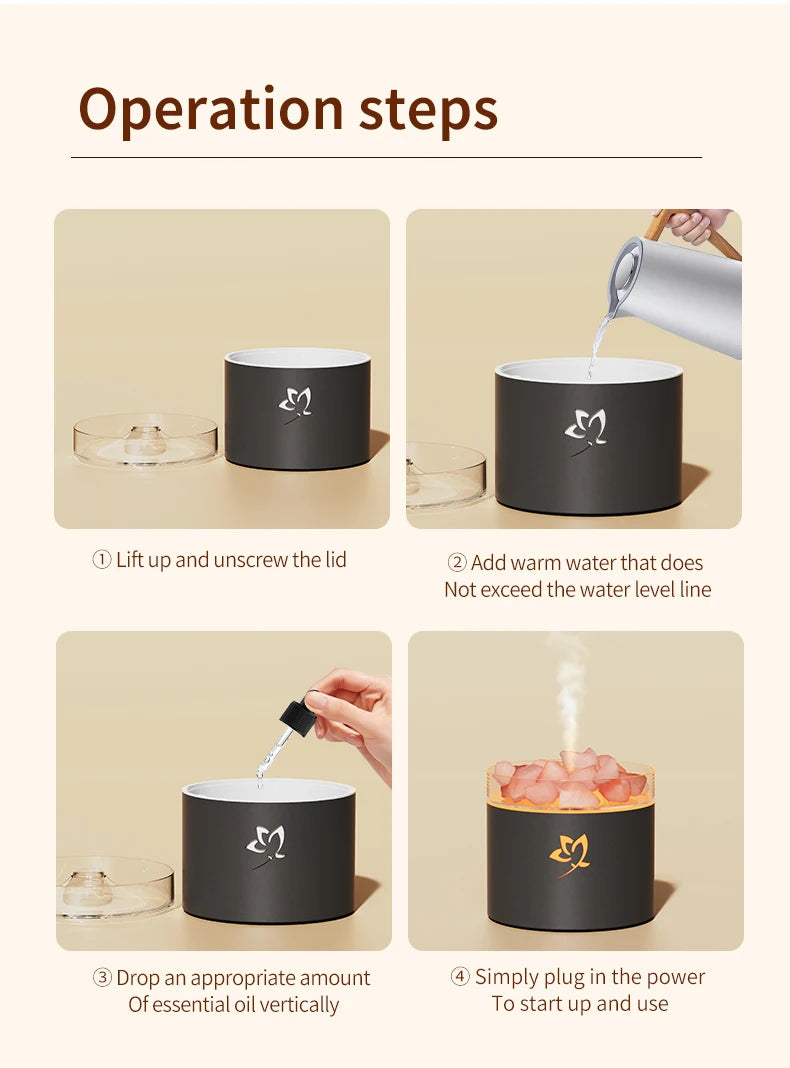 Operation steps

① Lift up and unscrew the lid

② Add warm water that does
Not exceed the water level line

③ Drop an appropriate amount
Of essential oil vertically

④ Simply plug in the power
To start up and use